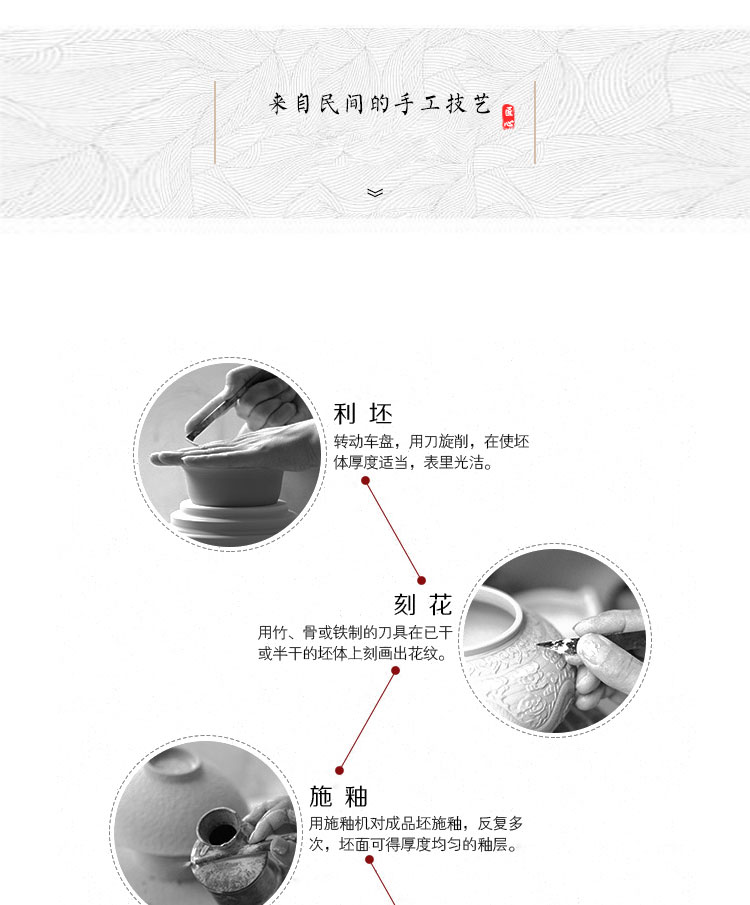 来自民间的手工技艺

匠心

利坯
转动车盘，用刀旋削，在使坯体厚度适当，表里光洁。

刻花
用竹、骨或铁制的刀具在已干或半干的坯体上刻画出花纹。

施釉
用施釉机对成品坯施釉，反复多次，坯面可得厚度均匀的釉层。